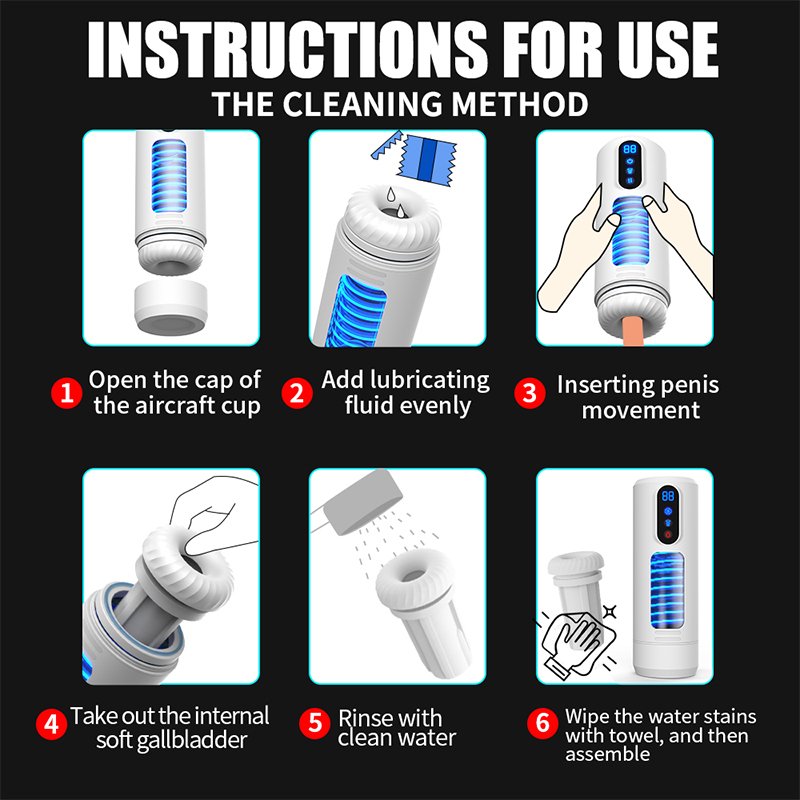 INSTRUCTIONS FOR USE
THE CLEANING METHOD

88

1 Open the cap of the aircraft cup

2 Add lubricating fluid evenly

3 Inserting penis movement

88

4 Take out the internal soft gallbladder

5 Rinse with clean water

6 Wipe the water stains with towel, and then assemble