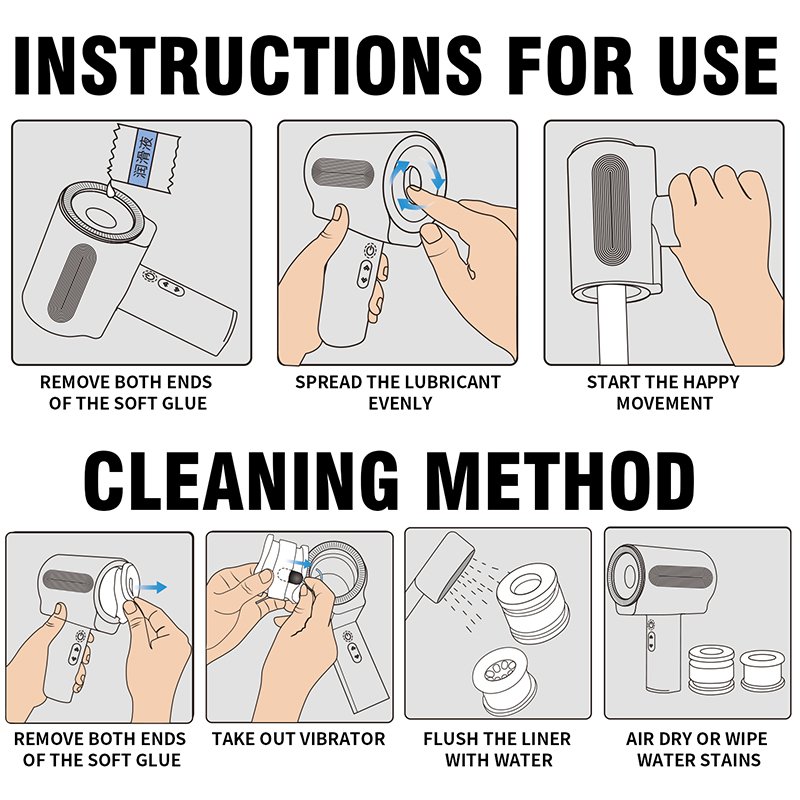 INSTRUCTIONS FOR USE

润滑液

REMOVE BOTH ENDS OF THE SOFT GLUE

SPREAD THE LUBRICANT EVENLY

START THE HAPPY MOVEMENT

CLEANING METHOD

REMOVE BOTH ENDS OF THE SOFT GLUE

TAKE OUT VIBRATOR

FLUSH THE LINER WITH WATER

AIR DRY OR WIPE WATER STAINS