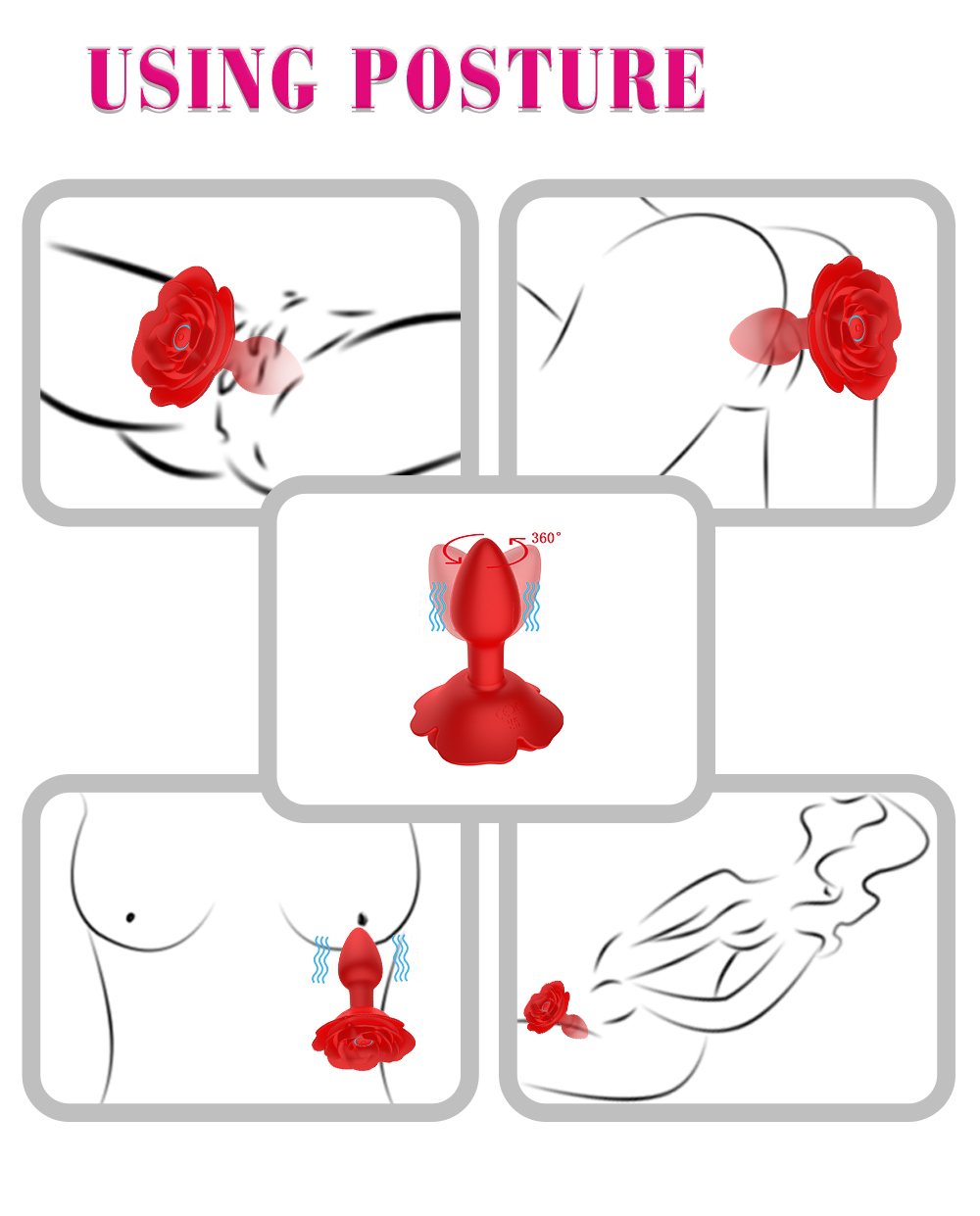 USING POSTURE

360°