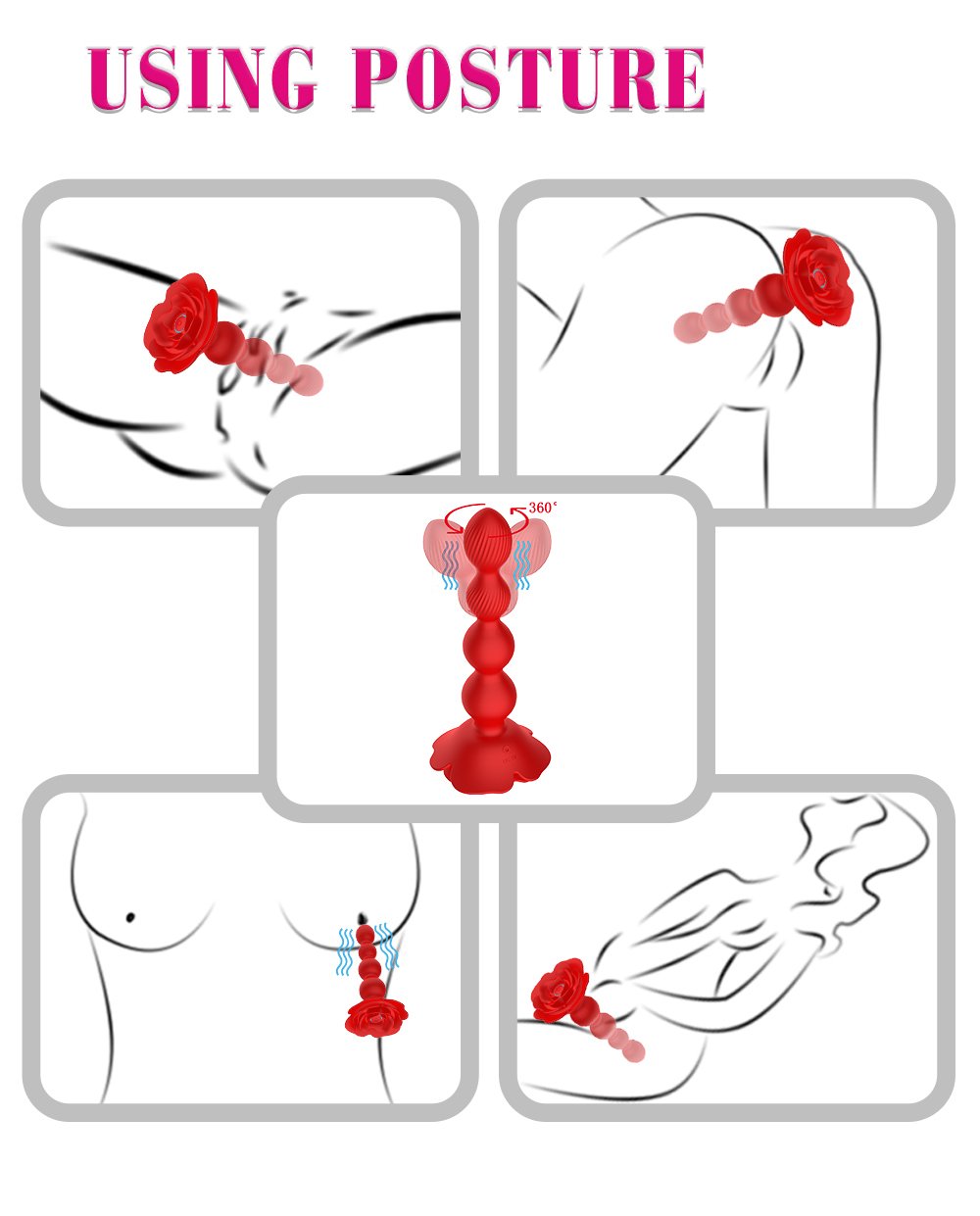 USING POSTURE

360°